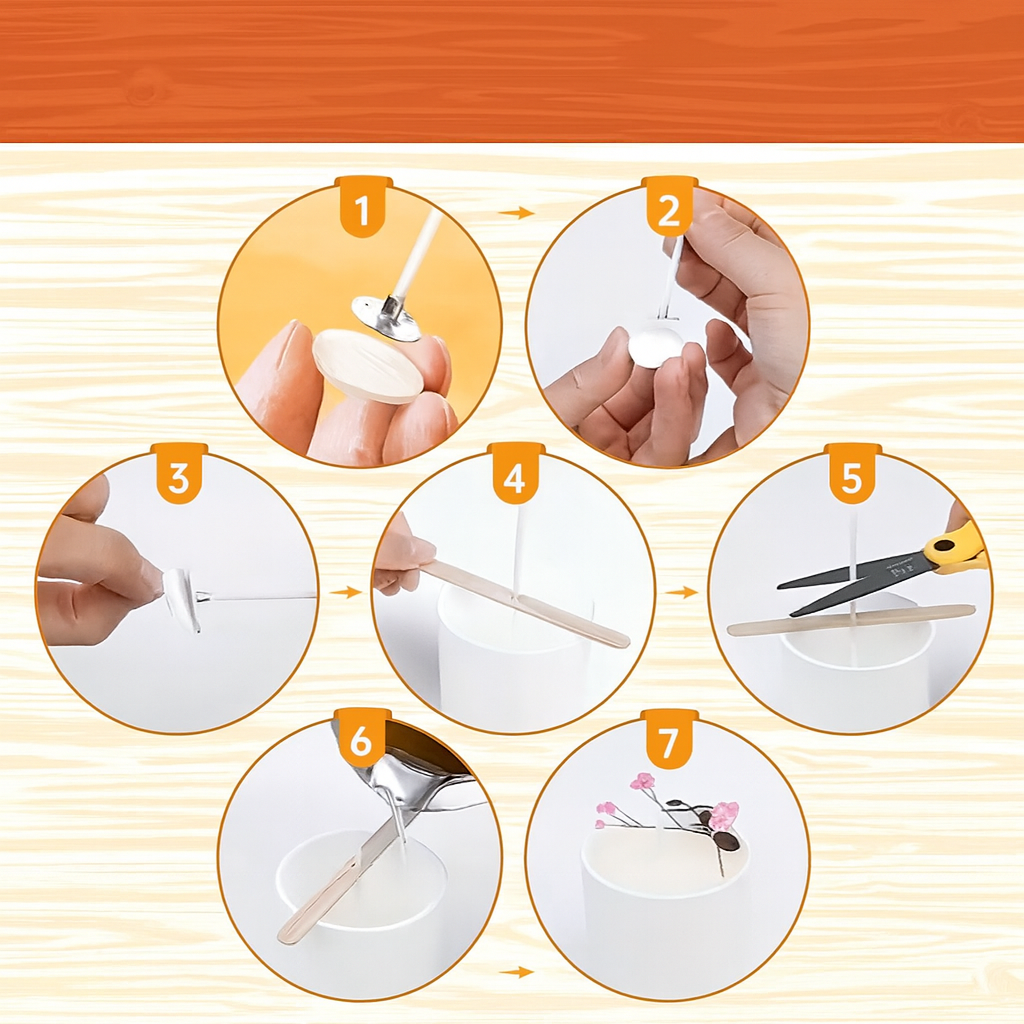 1
2
3
4
5
6
7